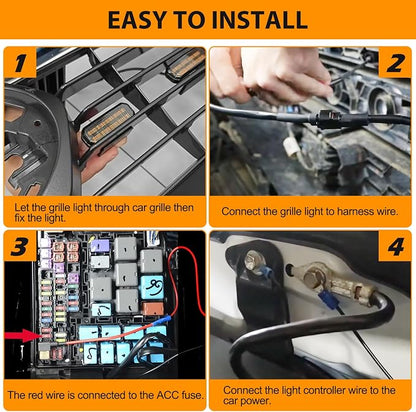 EASY TO INSTALL

1

Let the grille light through car grille then fix the light.

2

Connect the grille light to harness wire.

3

The red wire is connected to the ACC fuse.

4

Connect the light controller wire to the car power.