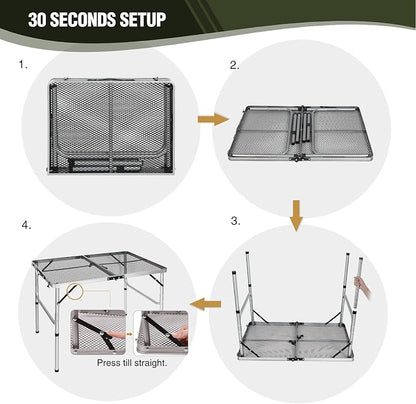 30 SECONDS SETUP

1.

2.

3.

4.

Press till straight.