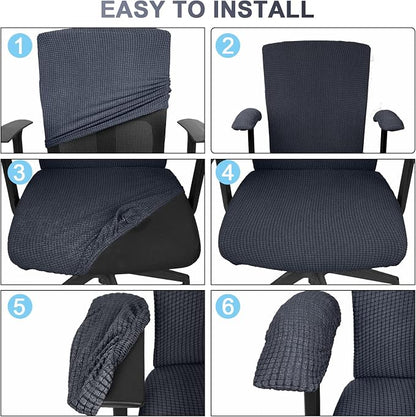 EASY TO INSTALL

1

2

3

4

5

6