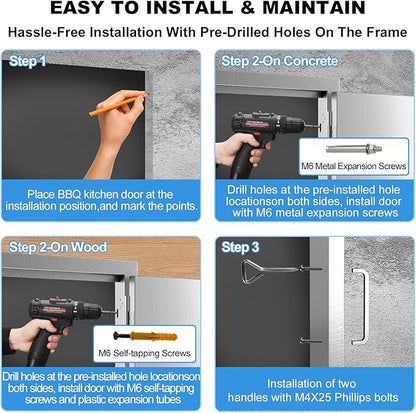 EASY TO INSTALL & MAINTAIN

Hassle-Free Installation With Pre-Drilled Holes On The Frame

Step 1

Place BBQ kitchen door at the installation position,and mark the points.

Step 2-On Concrete

M6 Metal Expansion Screws

Drill holes at the pre-installed hole locationson both sides, install door with M6 metal expansion screws

Step 2-On Wood

M6 Self-tapping Screws

Drill holes at the pre-installed hole locationson both sides, install door with M6 self-tapping screws and plastic expansion tubes

Step 3

Installation of two handles with M4X25 Phillips bolts