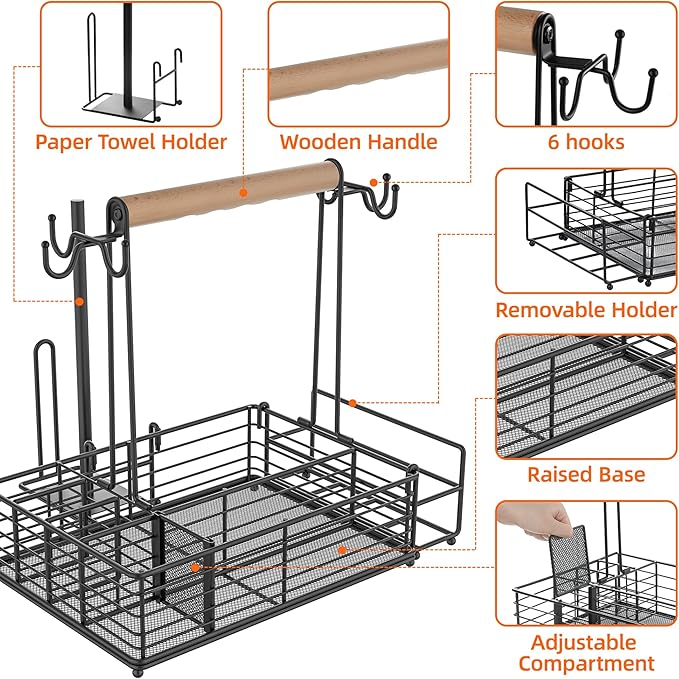 Paper Towel Holder

Wooden Handle

6 hooks

Removable Holder

Raised Base

Adjustable
Compartment