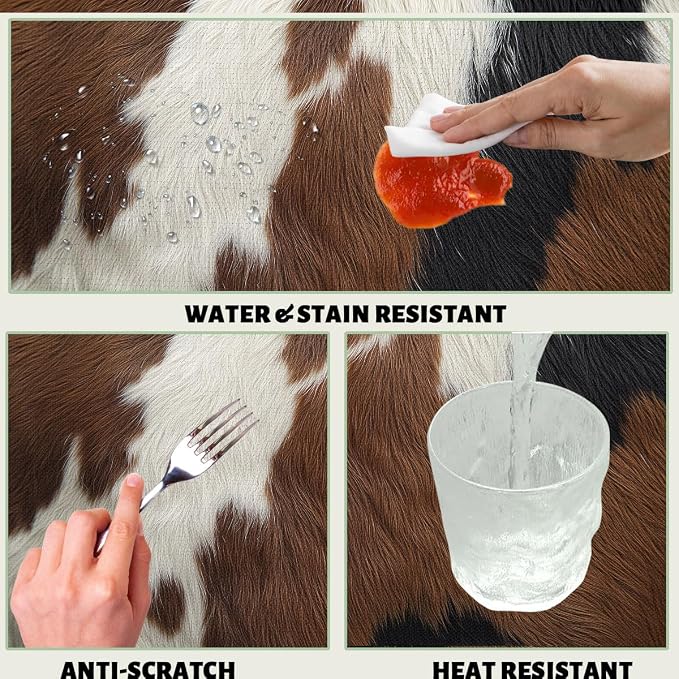 WATER & STAIN RESISTANT

ANTI-SCRATCH

HEAT RESISTANT