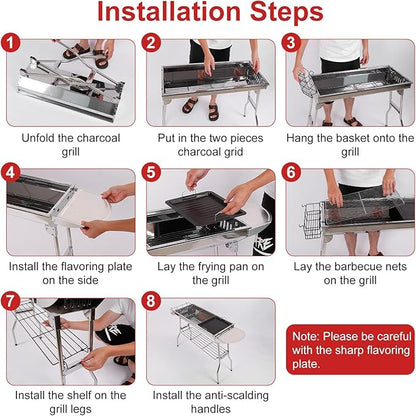 Installation Steps

1

Unfold the charcoal grill

2

Put in the two pieces charcoal grid

3

Hang the basket onto the grill

4

Install the flavoring plate on the side

5

Lay the frying pan on the grill

6

Lay the barbecue nets on the grill

7

Install the shelf on the grill legs

8

Install the anti-scalding handles

Note: Please be careful with the sharp flavoring plate.