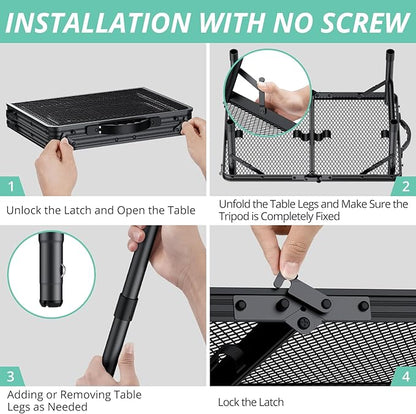 INSTALLATION WITH NO SCREW

1

Unlock the Latch and Open the Table

2

Unfold the Table Legs and Make Sure the Tripod is Completely Fixed

3

Adding or Removing Table Legs as Needed

4

Lock the Latch