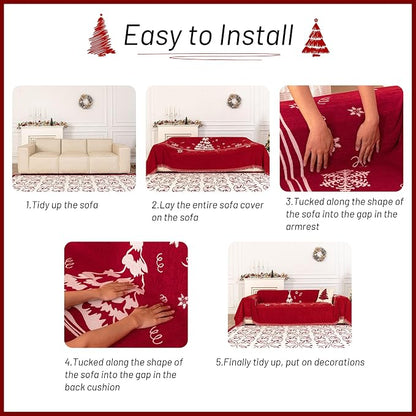 Easy to Install

1.Tidy up the sofa

2.Lay the entire sofa cover on the sofa

3.Tucked along the shape of the sofa into the gap in the armrest

4.Tucked along the shape of the sofa into the gap in the back cushion

5.Finally tidy up, put on decorations