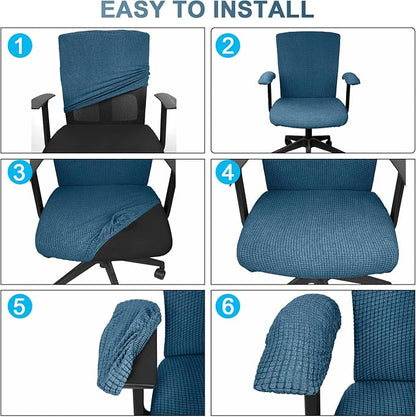 EASY TO INSTALL

1

2

3

4

5

6