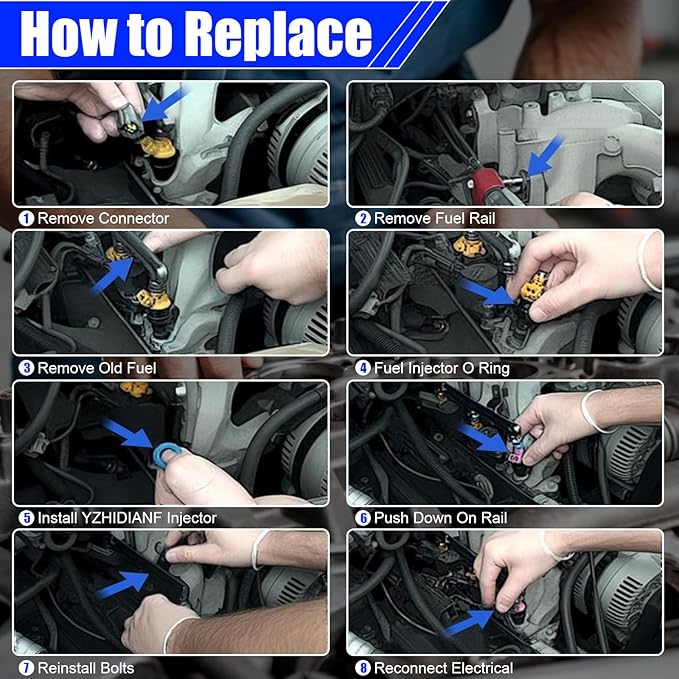 How to Replace

1 Remove Connector

2 Remove Fuel Rail

3 Remove Old Fuel

4 Fuel Injector O Ring

5 Install YZHIDIANF Injector

6 Push Down On Rail

7 Reinstall Bolts

8 Reconnect Electrical