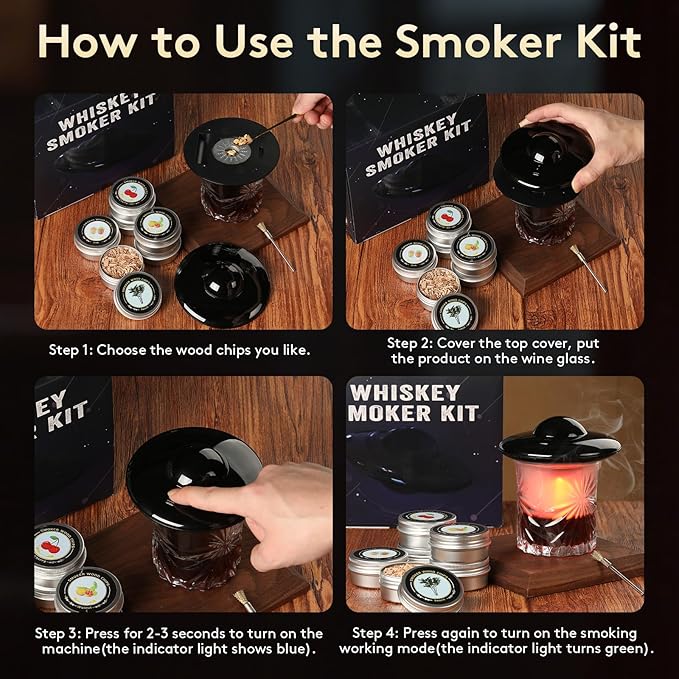 How to Use the Smoker Kit

WHISKEY SMOKER KIT

Step 1: Choose the wood chips you like.

WHISKEY SMOKER KIT

Step 2: Cover the top cover, put the product on the wine glass.

EY KIT

Step 3: Press for 2-3 seconds to turn on the machine(the indicator light shows blue).

WHISKEY MOKER KIT

Step 4: Press again to turn on the smoking working mode(the indicator light turns green).