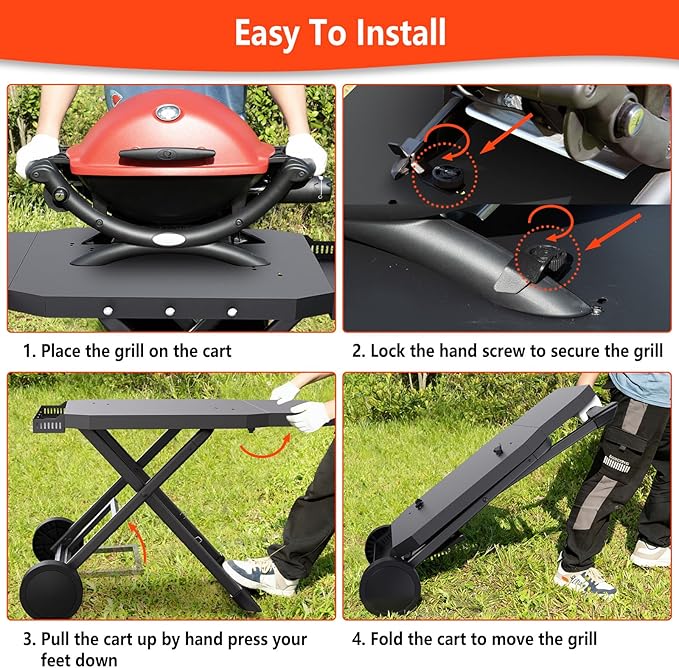 Easy To Install

1. Place the grill on the cart

2. Lock the hand screw to secure the grill

3. Pull the cart up by hand press your feet down

4. Fold the cart to move the grill