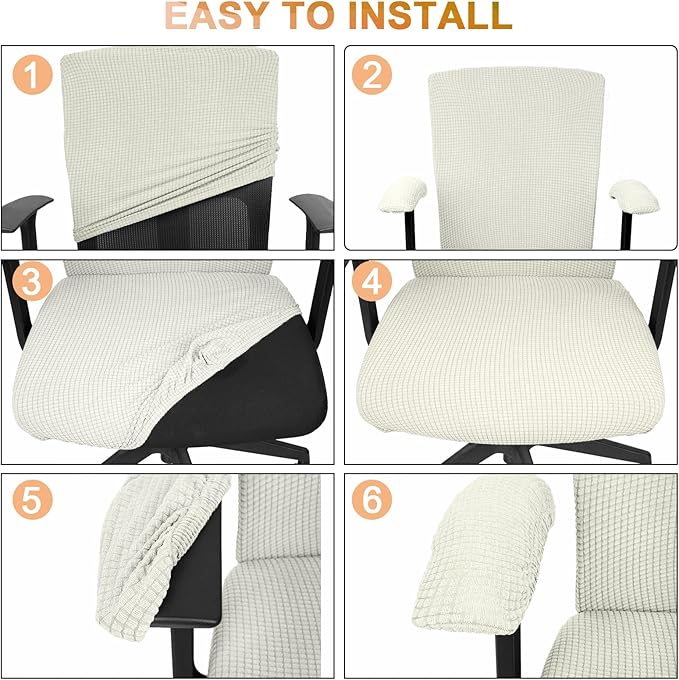 EASY TO INSTALL

1

2

3

4

5

6