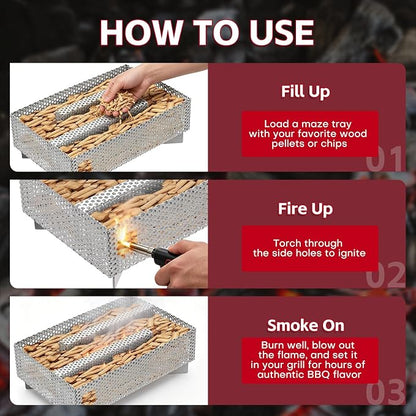 HOW TO USE

Fill Up

Load a maze tray with your favorite wood pellets or chips

01

Fire Up

Torch through the side holes to ignite

02

Smoke On

Burn well, blow out the flame, and set it in your grill for hours of authentic BBQ flavor

03