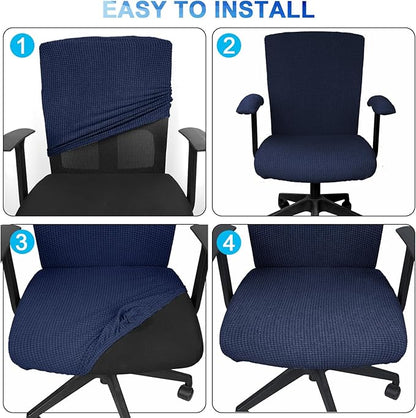 EASY TO INSTALL

1

2

3

4