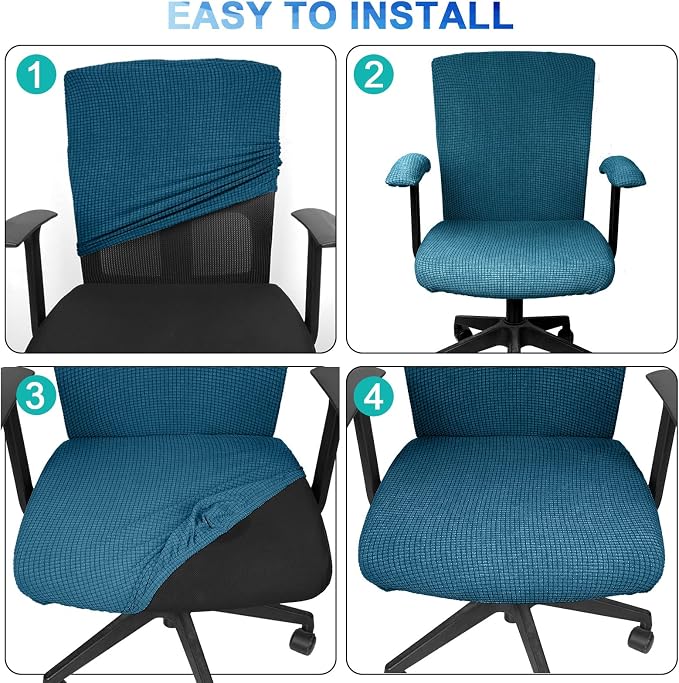 EASY TO INSTALL

1

2

3

4