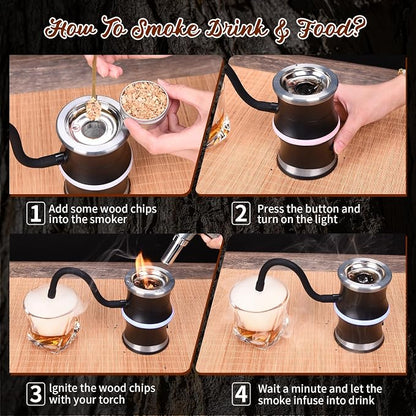 How To Smoke Drink & Food?

1 Add some wood chips into the smoker

2 Press the button and turn on the light

3 Ignite the wood chips with your torch

4 Wait a minute and let the smoke infuse into drink