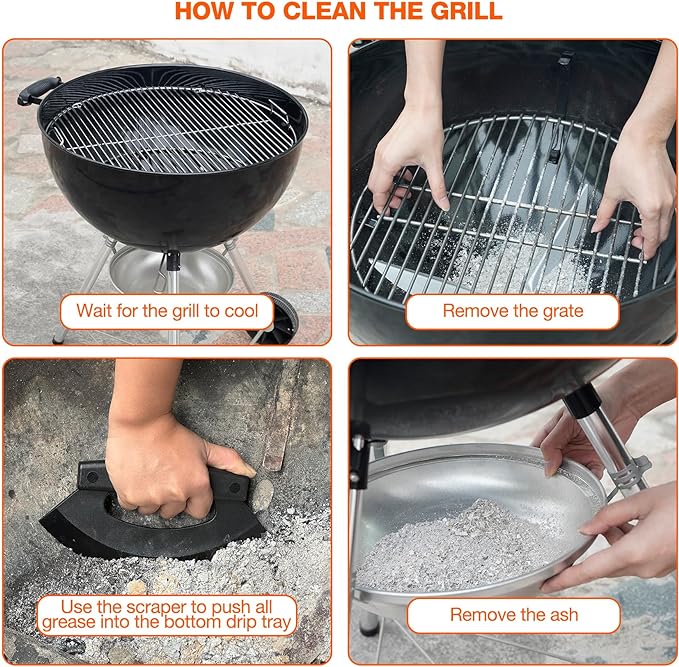 HOW TO CLEAN THE GRILL

Wait for the grill to cool

Remove the grate

Use the scraper to push all grease into the bottom drip tray

Remove the ash