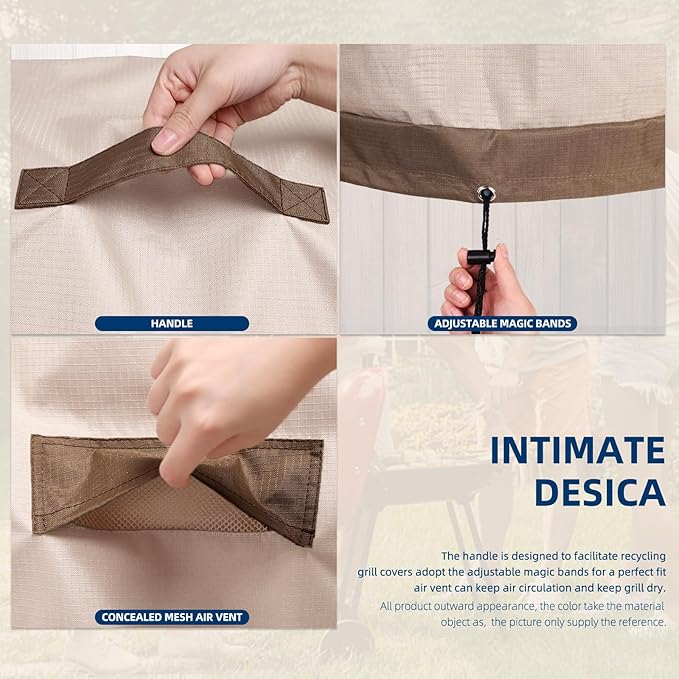 HANDLE

ADJUSTABLE MAGIC BANDS

CONCEALED MESH AIR VENT

INTIMATE DESICA

The handle is designed to facilitate recycling grill covers adopt the adjustable magic bands for a perfect fit air vent can keep air circulation and keep grill dry.

All product outward appearance, the color take the material object as, the picture only supply the reference.