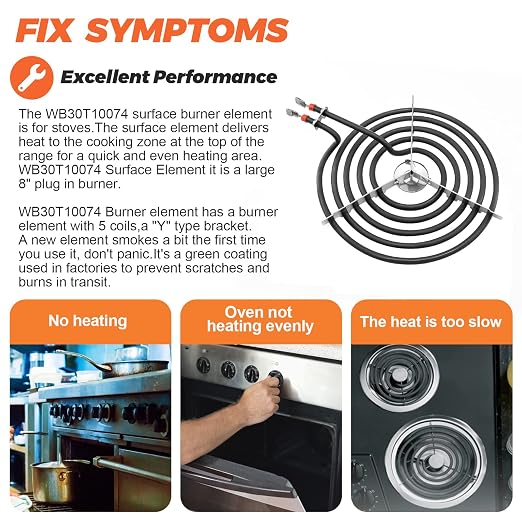 FIX SYMPTOMS

Excellent Performance

The WB30T10074 surface burner element is for stoves.The surface element delivers heat to the cooking zone at the top of the range for a quick and even heating area. WB30T10074 Surface Element it is a large 8" plug in burner.

WB30T10074 Burner element has a burner element with 5 coils,a "Y" type bracket. A new element smokes a bit the first time you use it, don't panic.It's a green coating used in factories to prevent scratches and burns in transit.

No heating

Oven not heating evenly

The heat is too slow