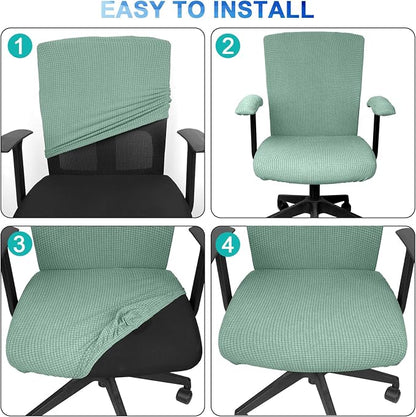 EASY TO INSTALL

1

2

3

4