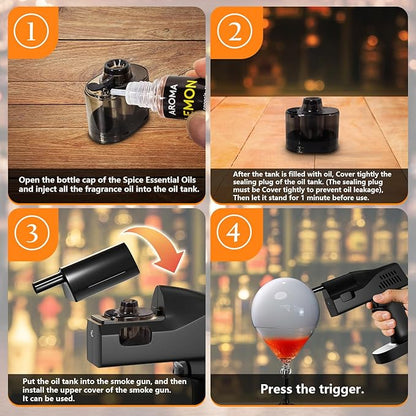 1

AROMA
EMON

Open the bottle cap of the Spice Essential Oils and inject all the fragrance oil into the oil tank.

2

After the tank is filled with oil, Cover tightly the sealing plug of the oil tank. (The sealing plug must be Cover tightly to prevent oil leakage), Then let it stand for 1 minute before use.

3

Put the oil tank into the smoke gun, and then install the upper cover of the smoke gun. It can be used.

4

Press the trigger.