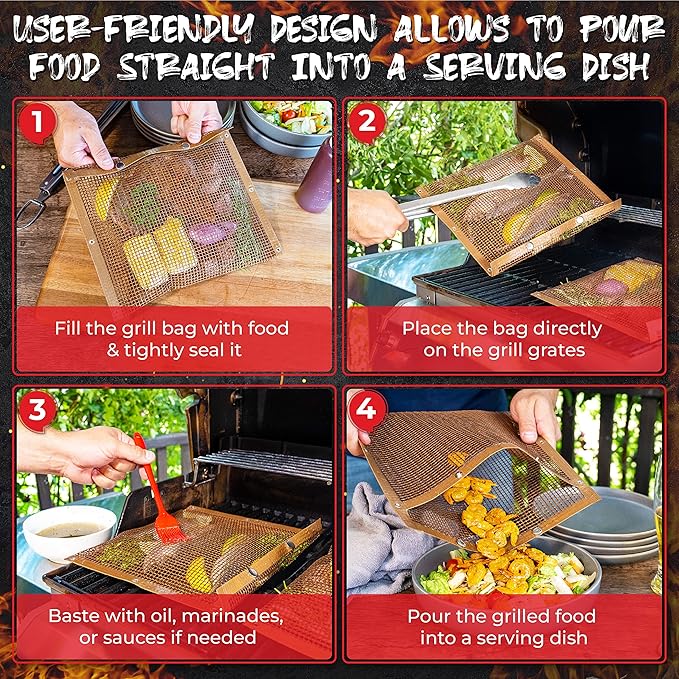 USER-FRIENDLY DESIGN ALLOWS TO POUR FOOD STRAIGHT INTO A SERVING DISH

1

Fill the grill bag with food & tightly seal it

2

Place the bag directly on the grill grates

3

Baste with oil, marinades, or sauces if needed

4

Pour the grilled food into a serving dish